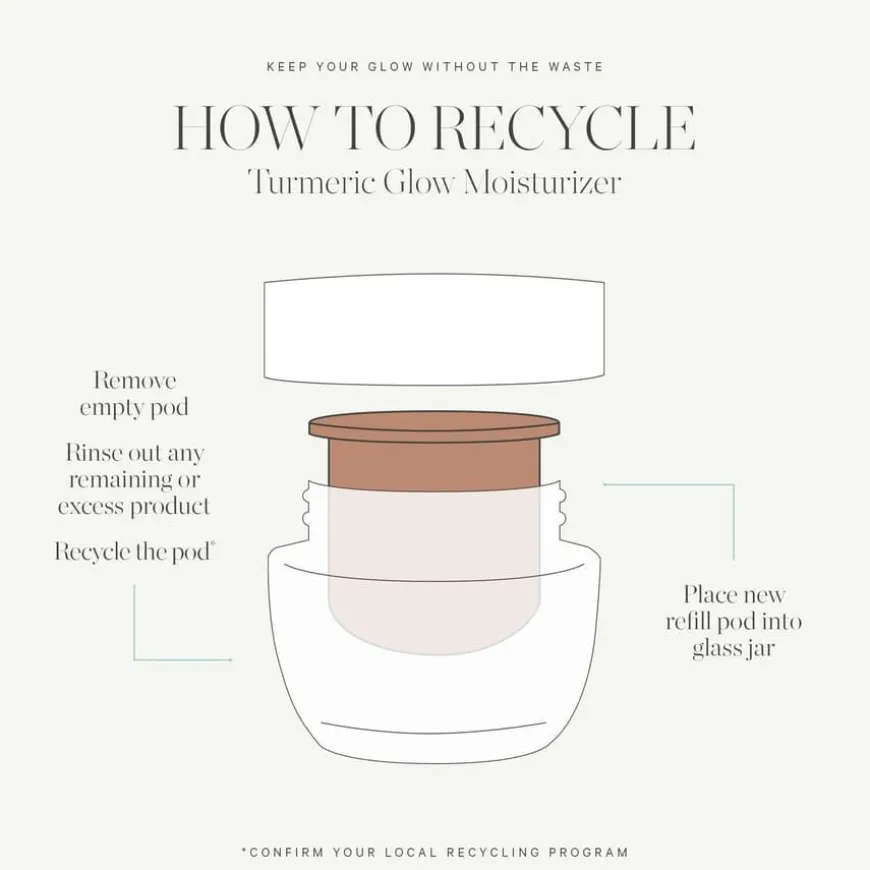 KEEP YOUR GLOW WITHOUT THE WASTE

HOW TO RECYCLE

Turmeric Glow Moisturizer

Remove empty pod

Rinse out any remaining or excess product

Recycle the pod*

Place new refill pod into glass jar

*CONFIRM YOUR LOCAL RECYCLING PROGRAM