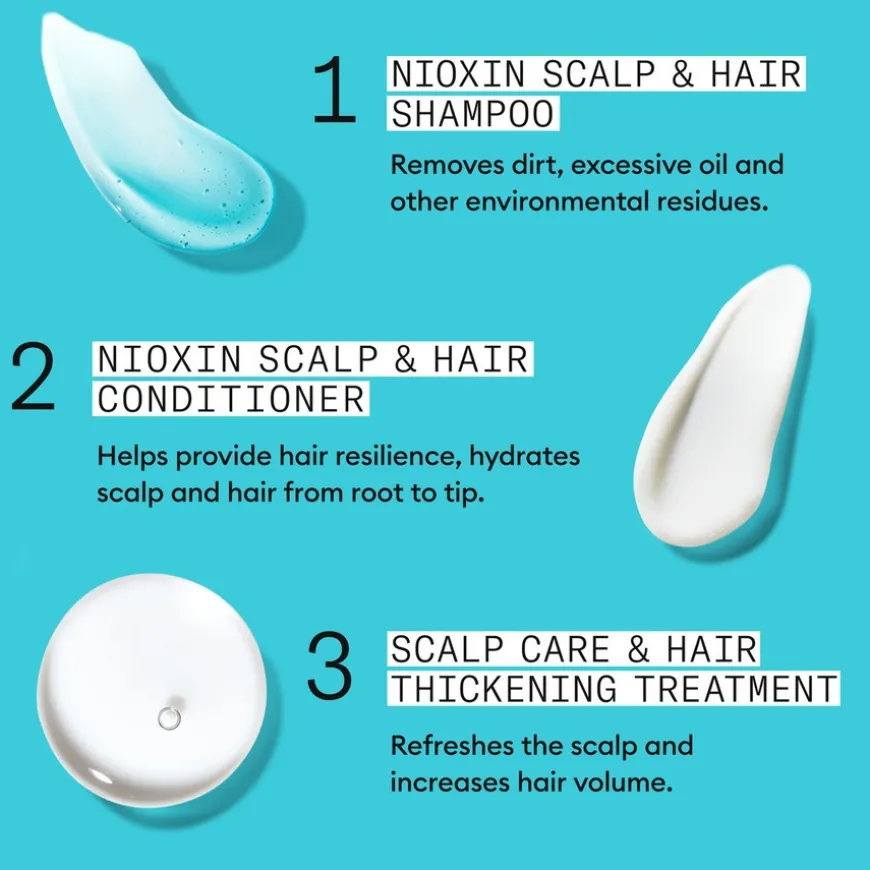 1 NIOXIN SCALP & HAIR SHAMPOO

Removes dirt, excessive oil and other environmental residues.

2 NIOXIN SCALP & HAIR CONDITIONER

Helps provide hair resilience, hydrates scalp and hair from root to tip.

3 SCALP CARE & HAIR THICKENING TREATMENT

Refreshes the scalp and increases hair volume.