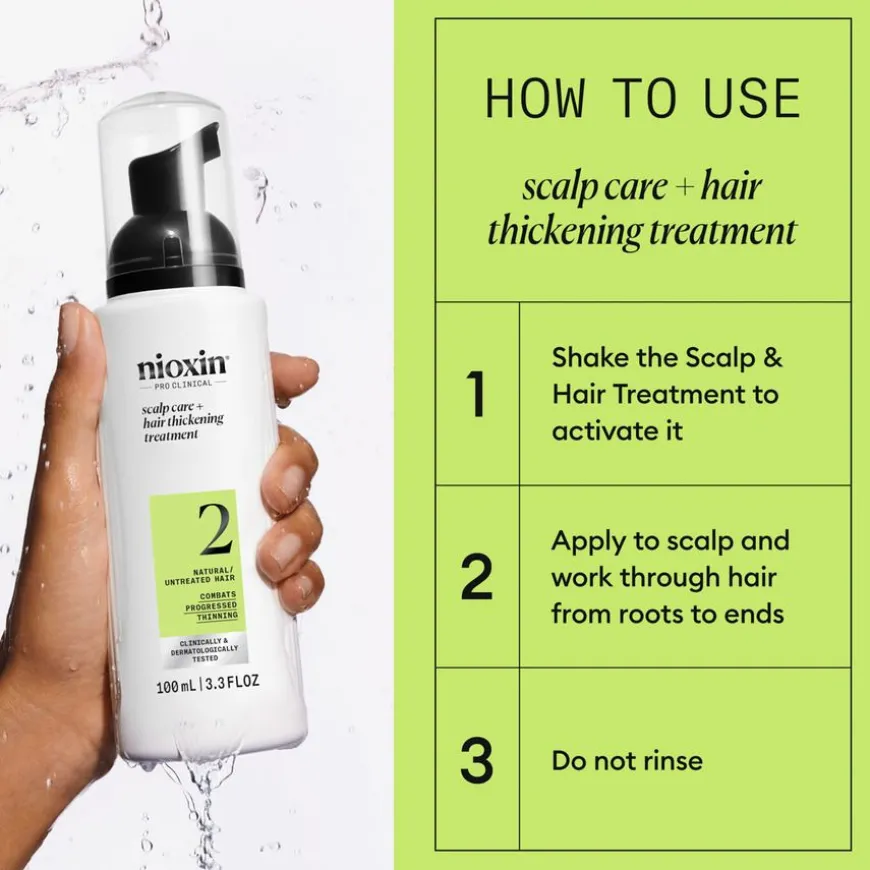 nioxin
PRO CLINICAL
scalp care + hair thickening treatment

2
NATURAL/ UNTREATED HAIR
COMBATS PROGRESSED THINNING
CLINICALLY & DERMATOLOGICALLY TESTED

100 mL | 3.3 FL OZ

HOW TO USE

scalp care + hair thickening treatment

| 1 | Shake the Scalp & Hair Treatment to activate it |
|---|---|
| 2 | Apply to scalp and work through hair from roots to ends |
| 3 | Do not rinse |