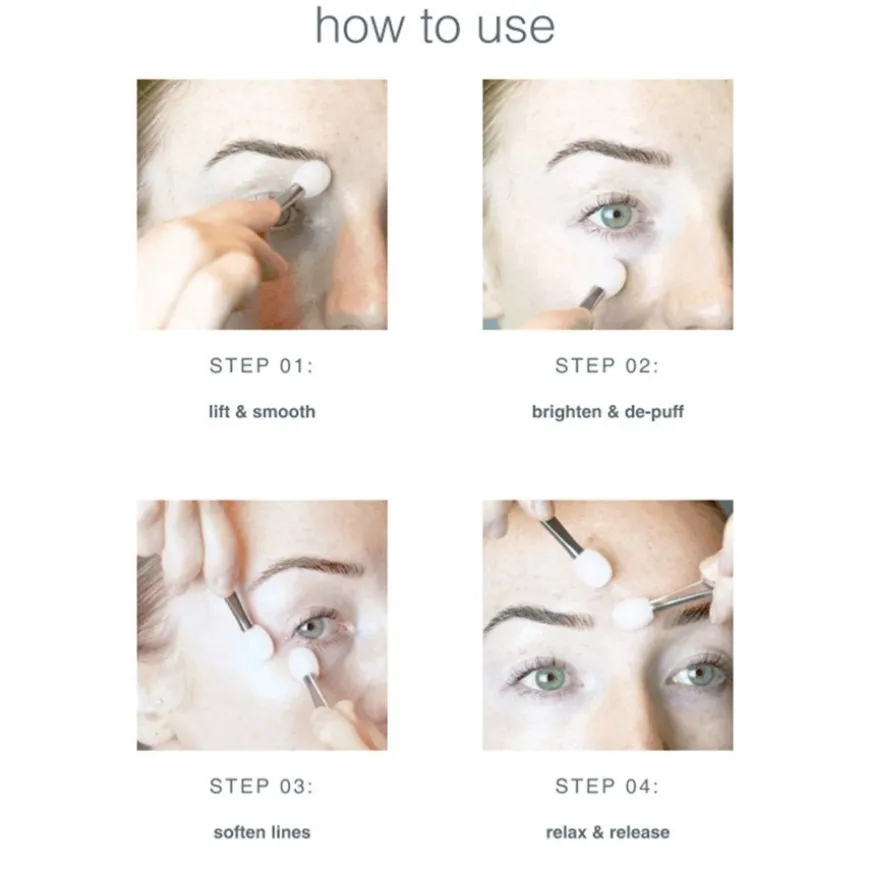 how to use

STEP 01:

lift & smooth

STEP 02:

brighten & de-puff

STEP 03:

soften lines

STEP 04:

relax & release