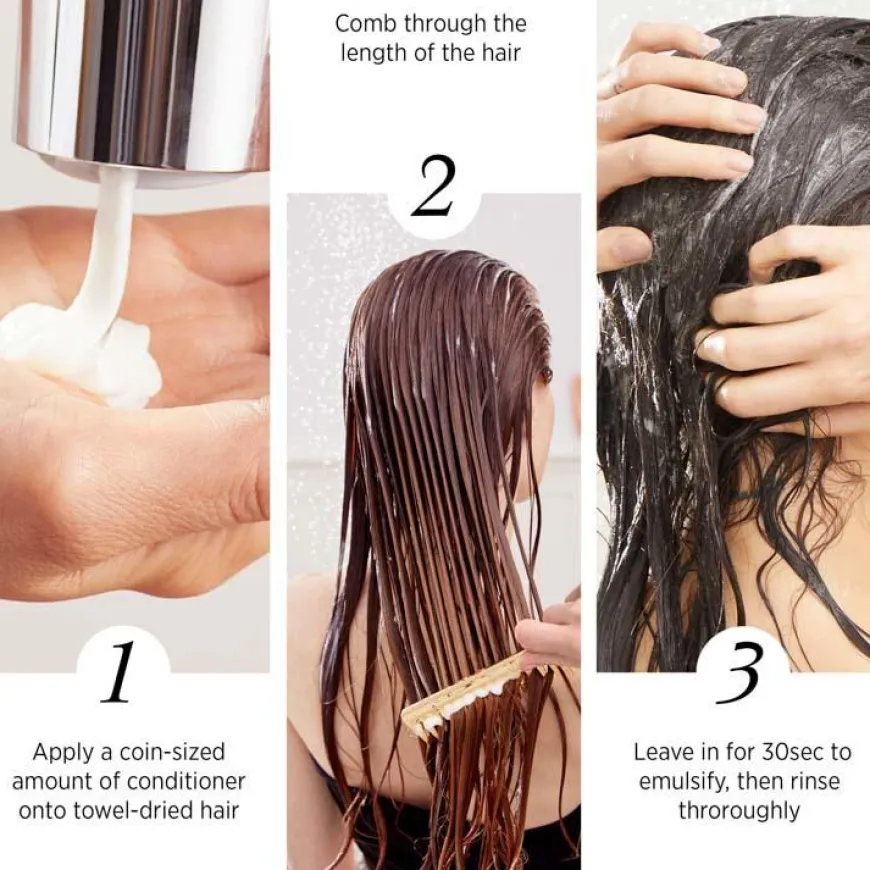 1

Apply a coin-sized amount of conditioner onto towel-dried hair

Comb through the length of the hair

2

3

Leave in for 30sec to emulsify, then rinse throroughly