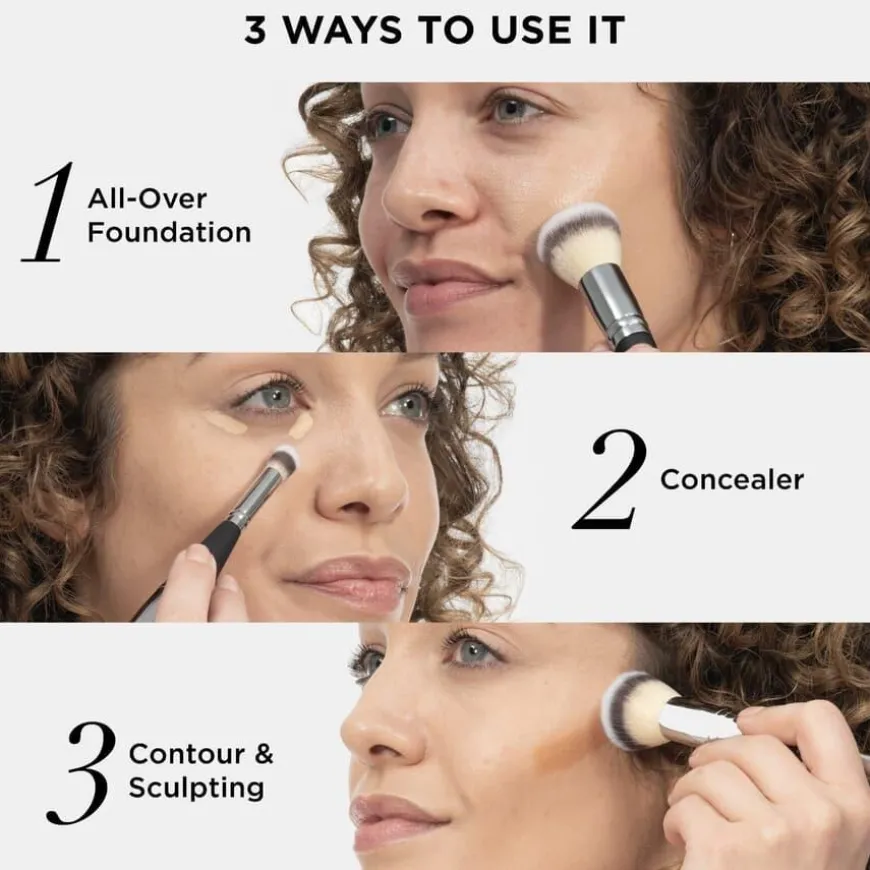 3 WAYS TO USE IT

1 All-Over Foundation

2 Concealer

3 Contour & Sculpting