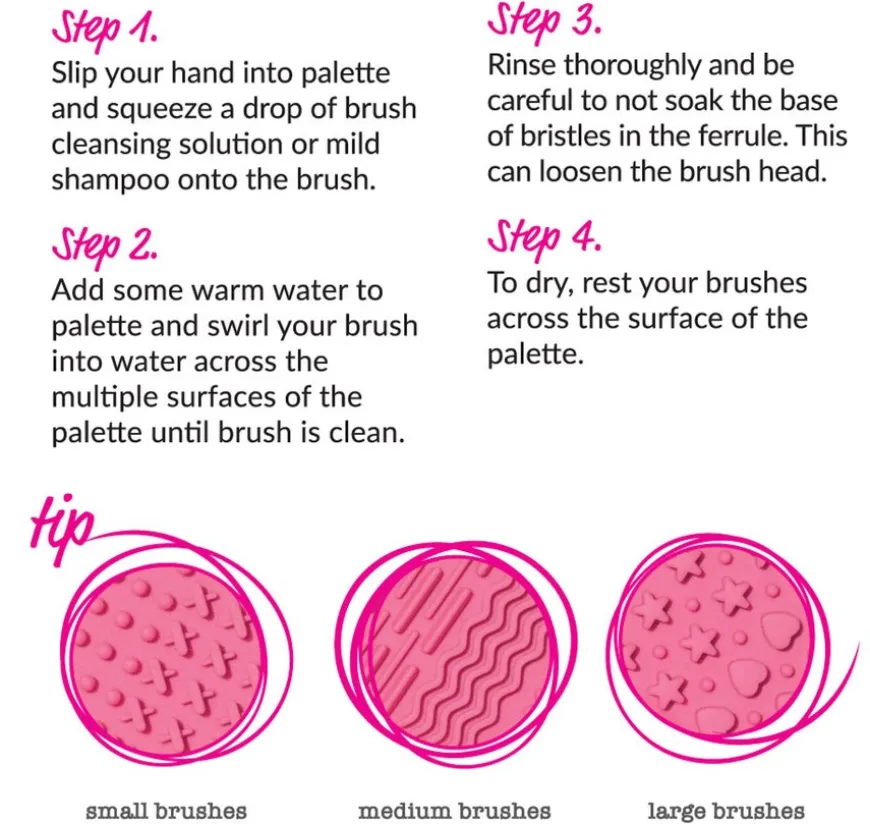 Step 1.
Slip your hand into palette and squeeze a drop of brush cleansing solution or mild shampoo onto the brush.

Step 2.
Add some warm water to palette and swirl your brush into water across the multiple surfaces of the palette until brush is clean.

Step 3.
Rinse thoroughly and be careful to not soak the base of bristles in the ferrule. This can loosen the brush head.

Step 4.
To dry, rest your brushes across the surface of the palette.

tip

small brushes

medium brushes

large brushes