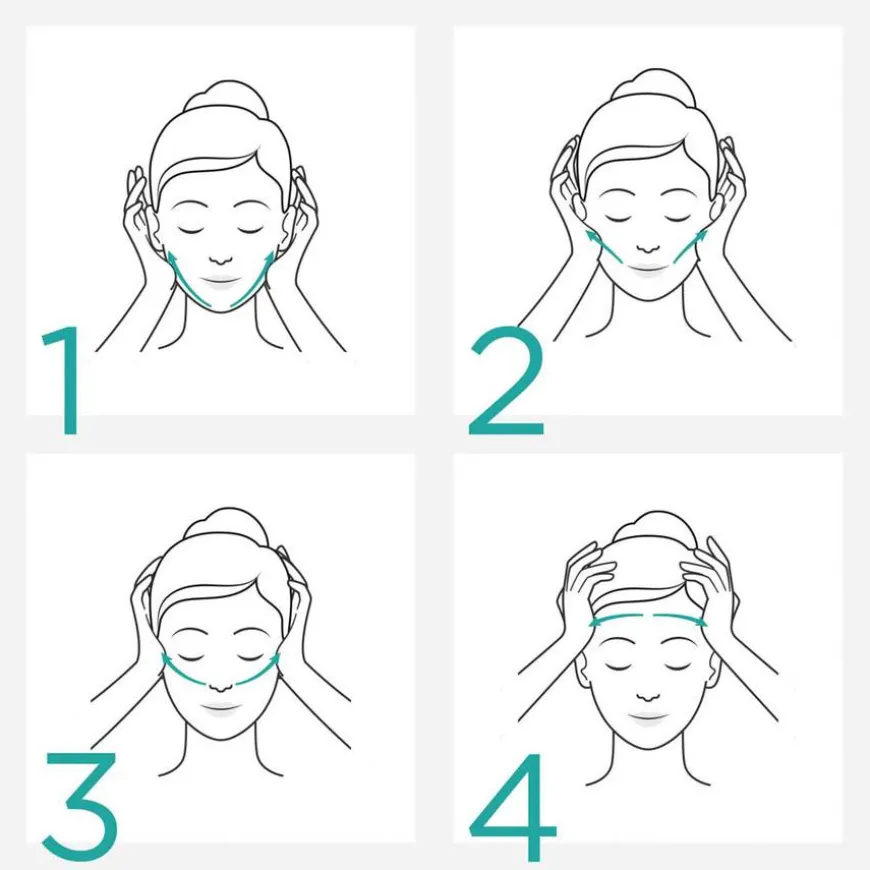 1

2

3

4