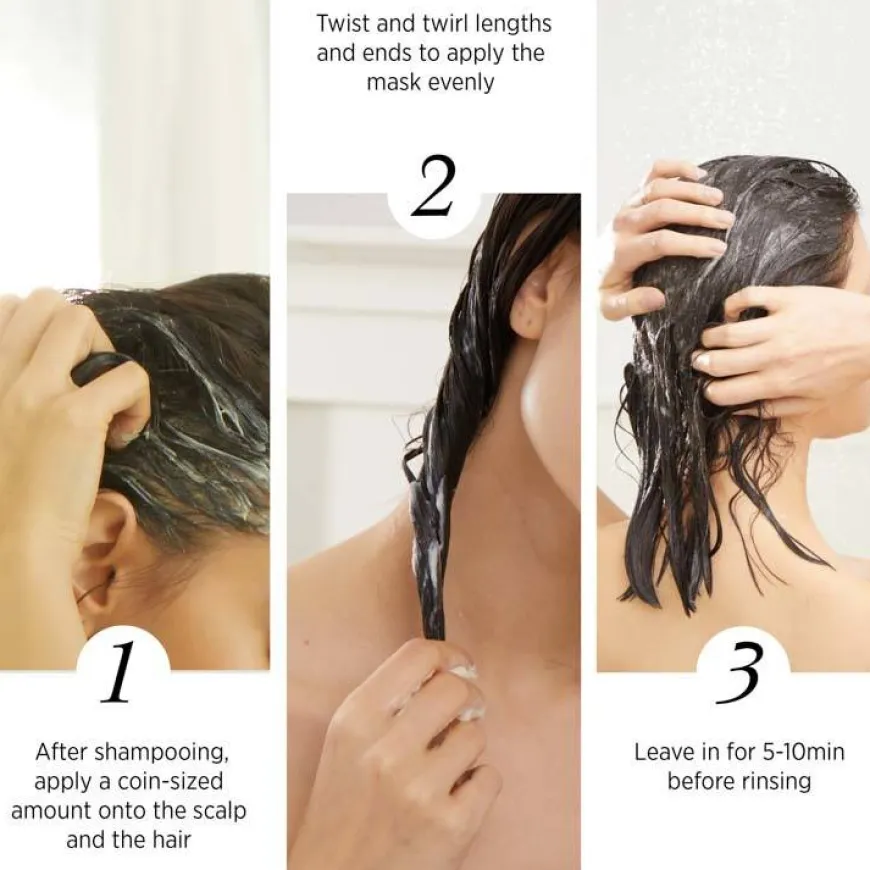 1

After shampooing, apply a coin-sized amount onto the scalp and the hair

Twist and twirl lengths and ends to apply the mask evenly

2

3

Leave in for 5-10min before rinsing